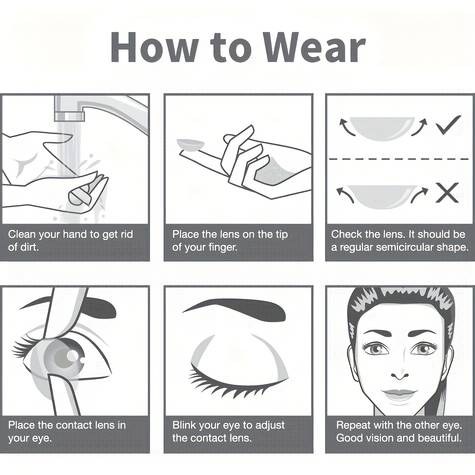 How to Wear

Clean your hand to get rid of dirt.

Place the lens on the tip of your finger.

Check the lens. It should be a regular semicircular shape.

Place the contact lens in your eye.

Blink your eye to adjust the contact lens.

Repeat with the other eye. Good vision and beautiful.