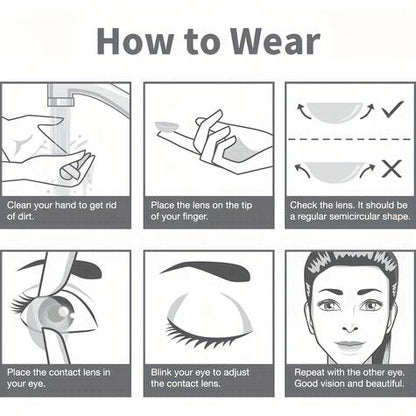 How to Wear

Clean your hand to get rid of dirt.

Place the lens on the tip of your finger.

Check the lens. It should be a regular semicircular shape.

Place the contact lens in your eye.

Blink your eye to adjust the contact lens.

Repeat with the other eye. Good vision and beautiful.